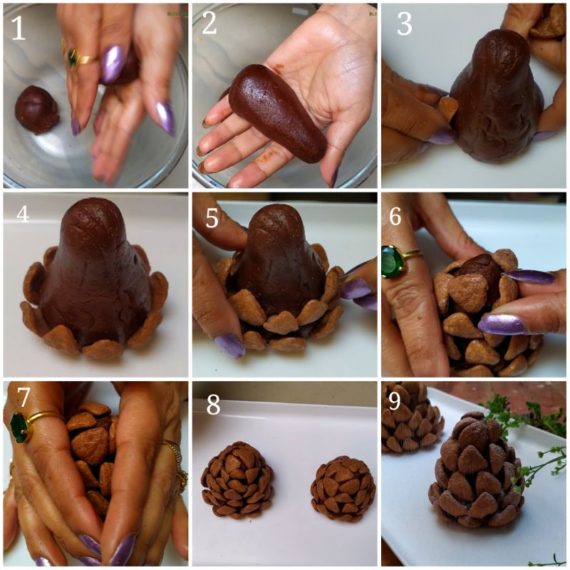 1
2
3
4
5
6
7
8
9